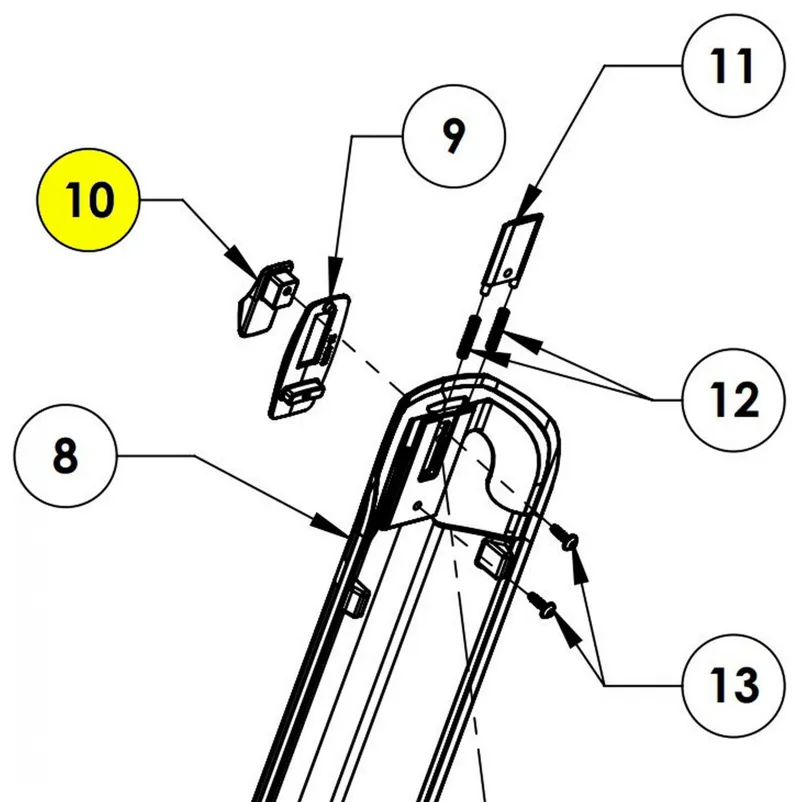 11
9
10
12
8
13